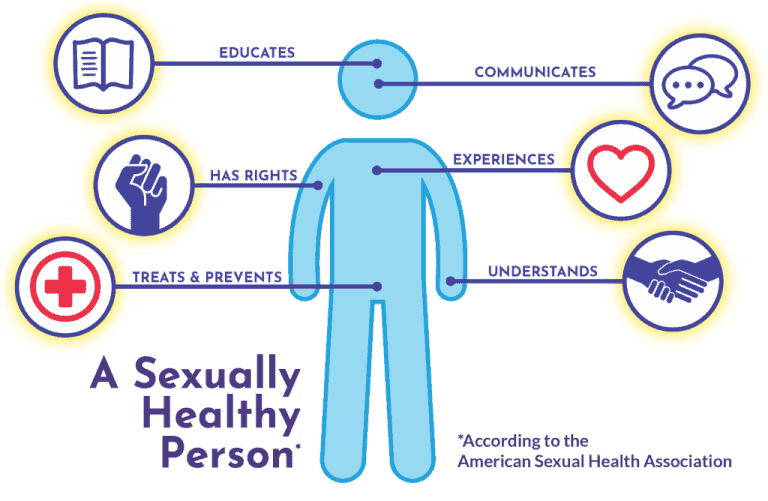 EDUCATES

COMMUNICATES

HAS RIGHTS

EXPERIENCES

TREATS & PREVENTS

UNDERSTANDS

A Sexually Healthy Person*

*According to the American Sexual Health Association